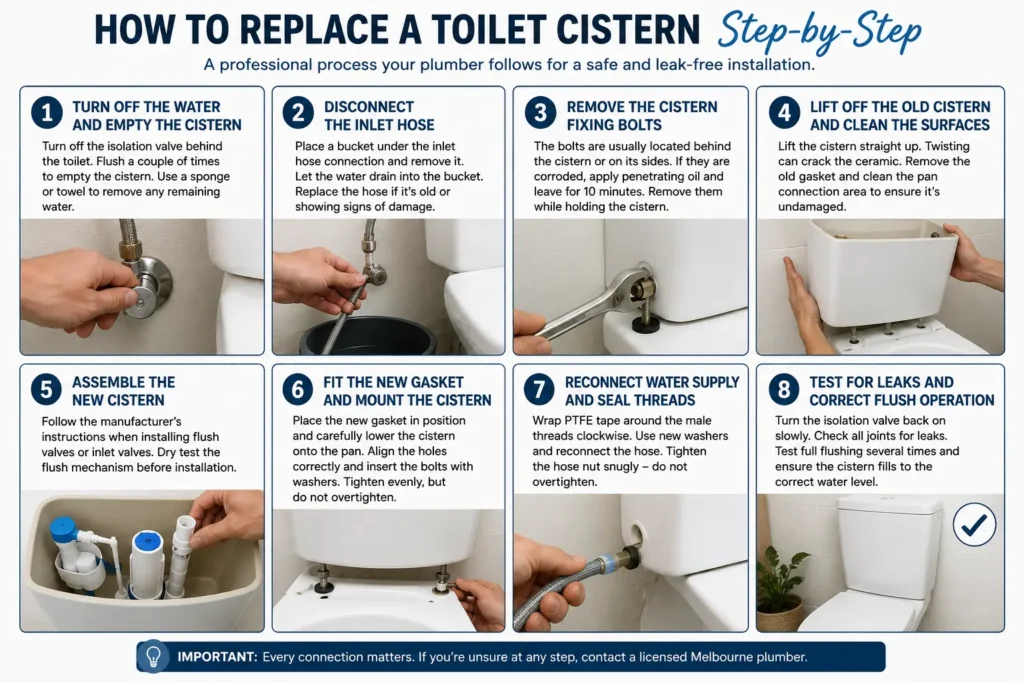 HOW TO REPLACE A TOILET CISTERN Step-by-Step

A professional process your plumber follows for a safe and leak-free installation.

1 TURN OFF THE WATER AND EMPTY THE CISTERN

Turn off the isolation valve behind the toilet. Flush a couple of times to empty the cistern. Use a sponge or towel to remove any remaining water.

2 DISCONNECT THE INLET HOSE

Place a bucket under the inlet hose connection and remove it. Let the water drain into the bucket. Replace the hose if it's old or showing signs of damage.

3 REMOVE THE CISTERN FIXING BOLTS

The bolts are usually located behind the cistern or on its sides. If they are corroded, apply penetrating oil and leave for 10 minutes. Remove them while holding the cistern.

4 LIFT OFF THE OLD CISTERN AND CLEAN THE SURFACES

Lift the cistern straight up. Twisting can crack the ceramic. Remove the old gasket and clean the pan connection area to ensure it's undamaged.

5 ASSEMBLE THE NEW CISTERN

Follow the manufacturer's instructions when installing flush valves or inlet valves. Dry test the flush mechanism before installation.

6 FIT THE NEW GASKET AND MOUNT THE CISTERN

Place the new gasket in position and carefully lower the cistern onto the pan. Align the holes correctly and insert the bolts with washers. Tighten evenly, but do not overtighten.

7 RECONNECT WATER SUPPLY AND SEAL THREADS

Wrap PTFE tape around the male threads clockwise. Use new washers and reconnect the hose. Tighten the hose nut snugly – do not overtighten.

8 TEST FOR LEAKS AND CORRECT FLUSH OPERATION

Turn the isolation valve back on slowly. Check all joints for leaks. Test full flushing several times and ensure the cistern fills to the correct water level.

IMPORTANT: Every connection matters. If you're unsure at any step, contact a licensed Melbourne plumber.